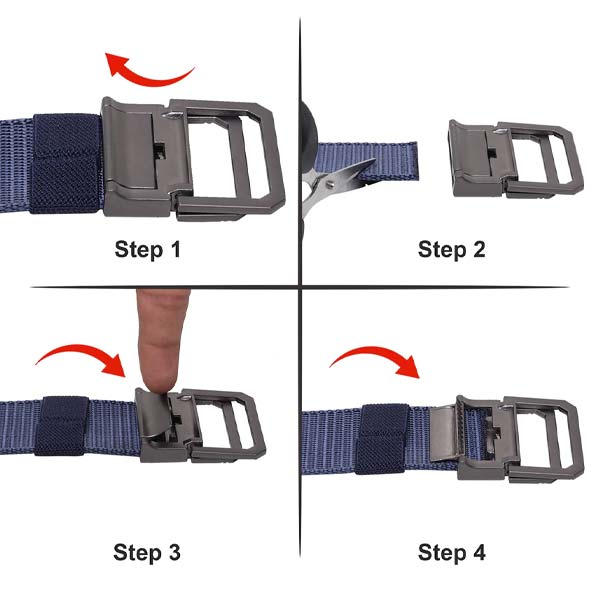 Step 1

Step 2

Step 3

Step 4